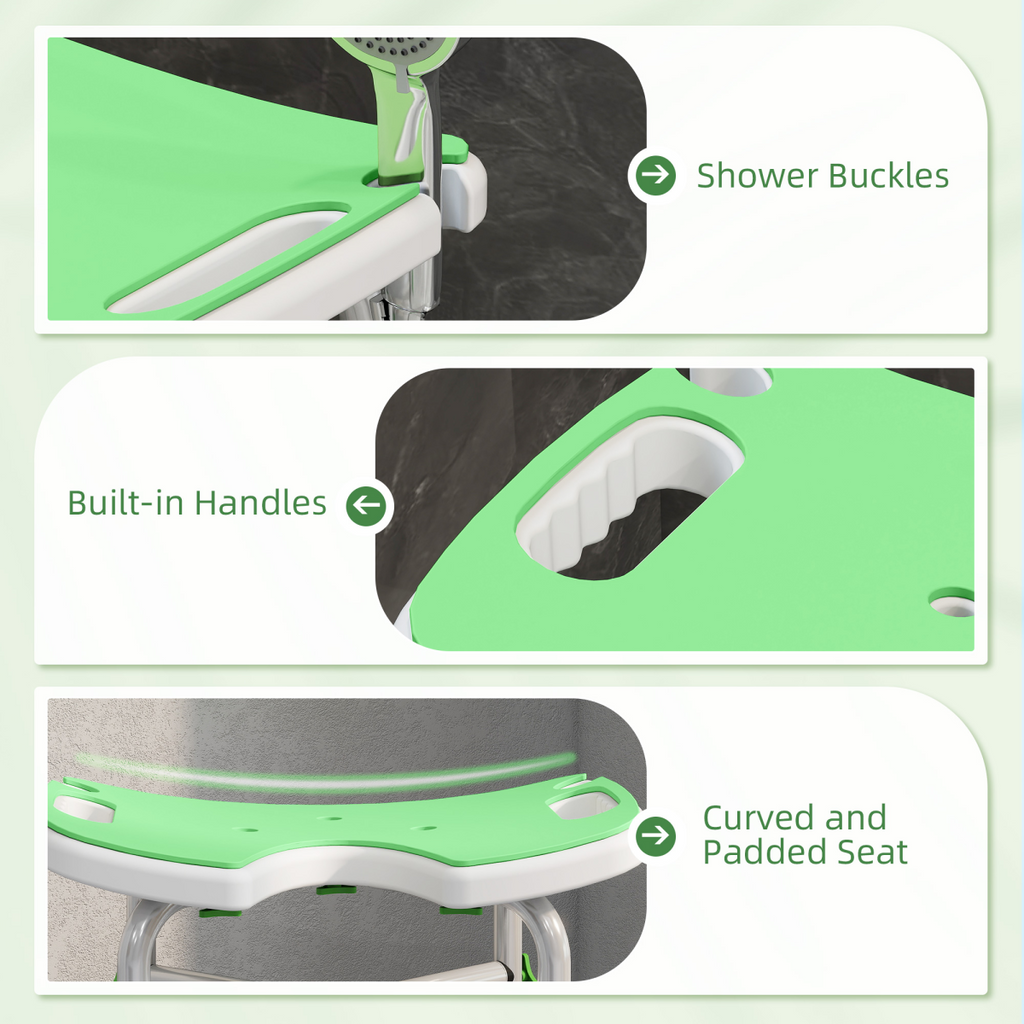 Shower Buckles

Built-in Handles

Curved and Padded Seat