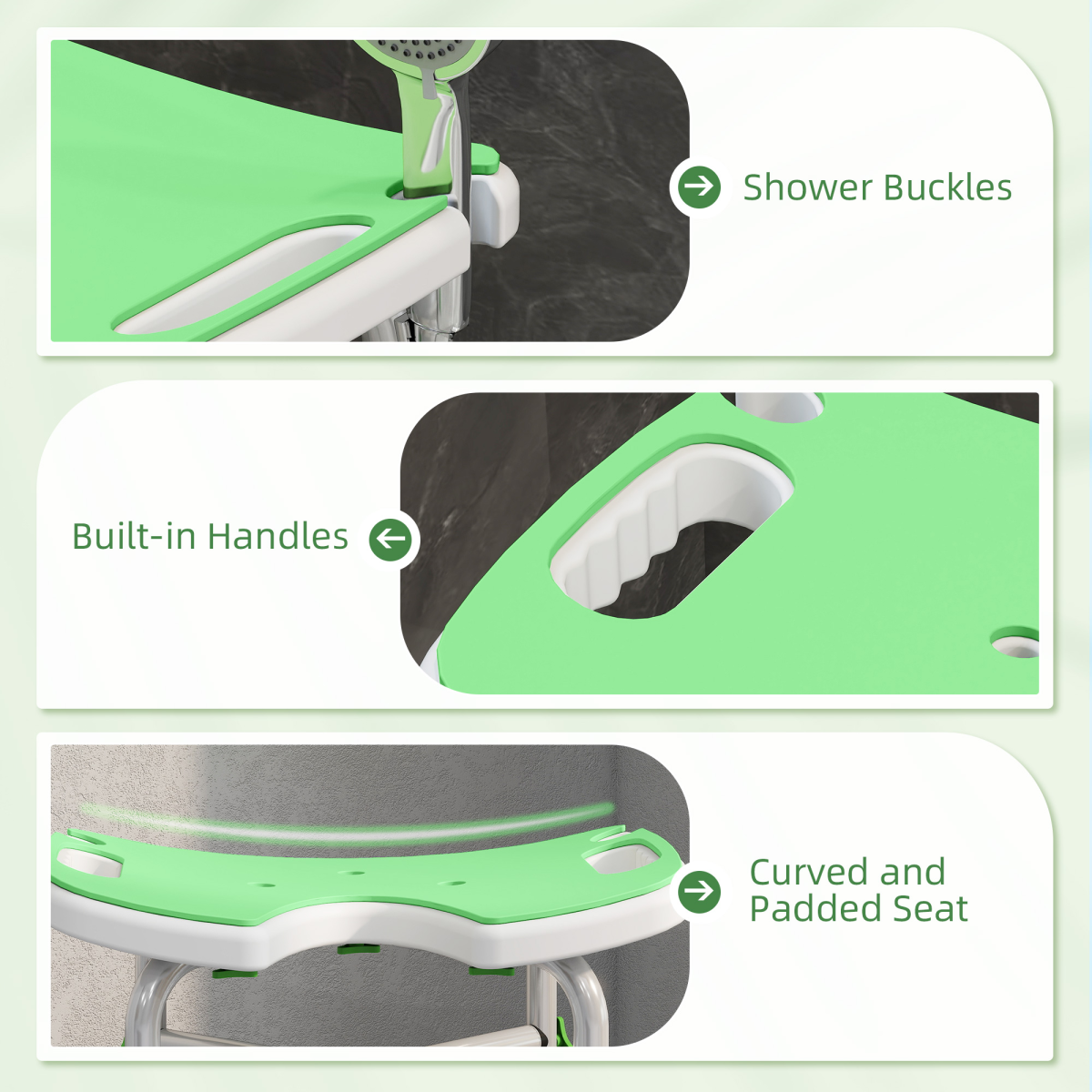 Shower Buckles

Built-in Handles

Curved and Padded Seat