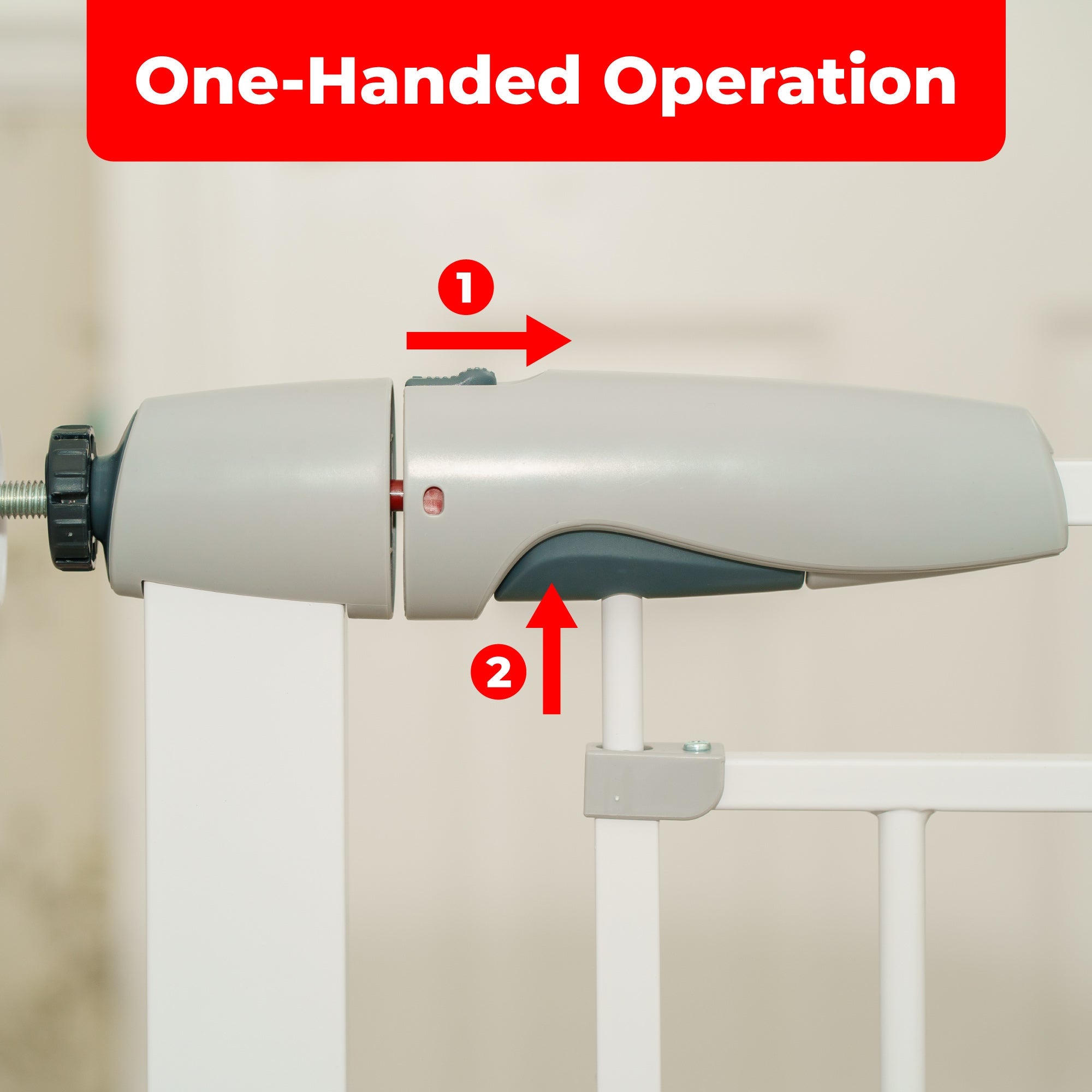 One-Handed Operation

1

2