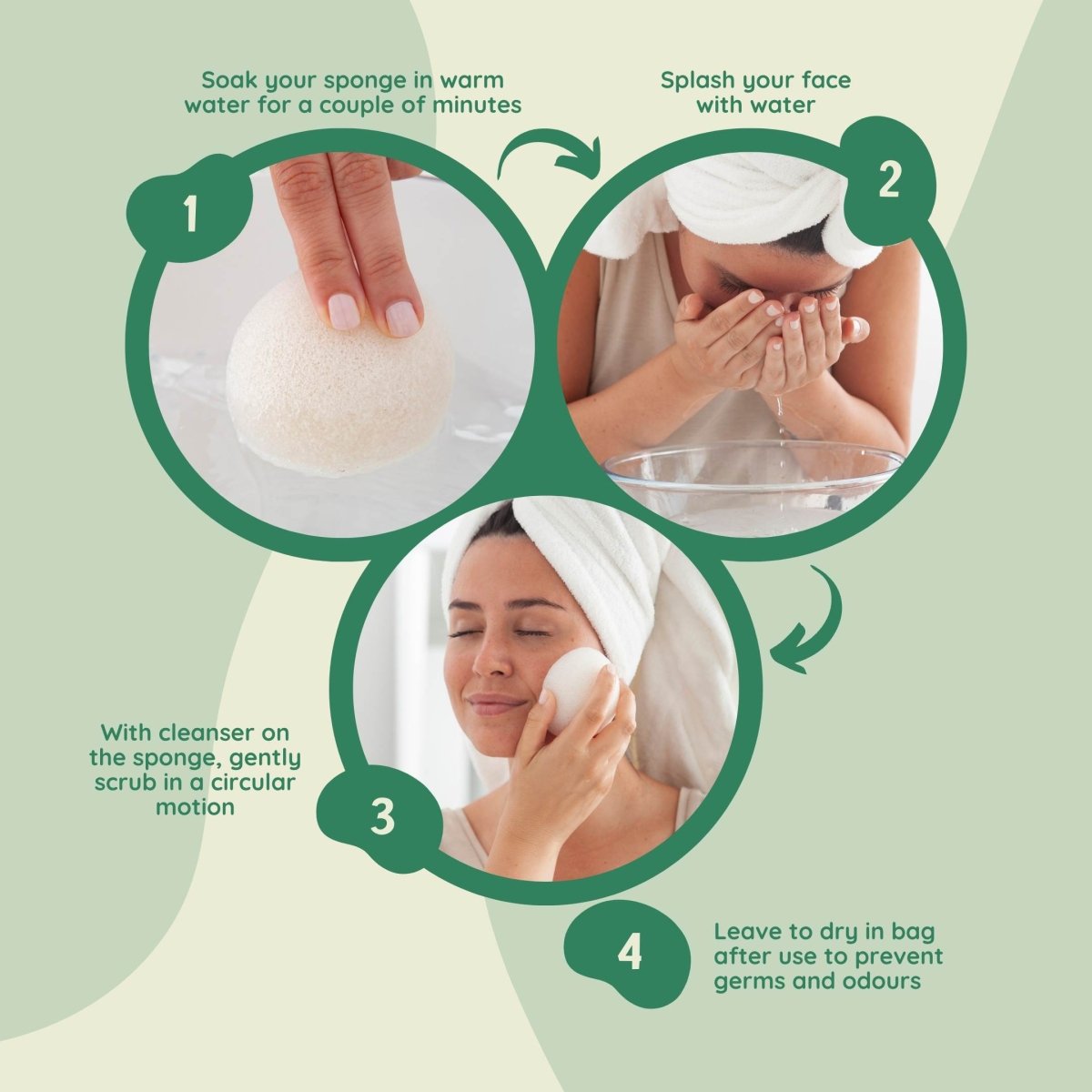 Soak your sponge in warm water for a couple of minutes

1

Splash your face with water

2

With cleanser on the sponge, gently scrub in a circular motion

3

4

Leave to dry in bag after use to prevent germs and odours