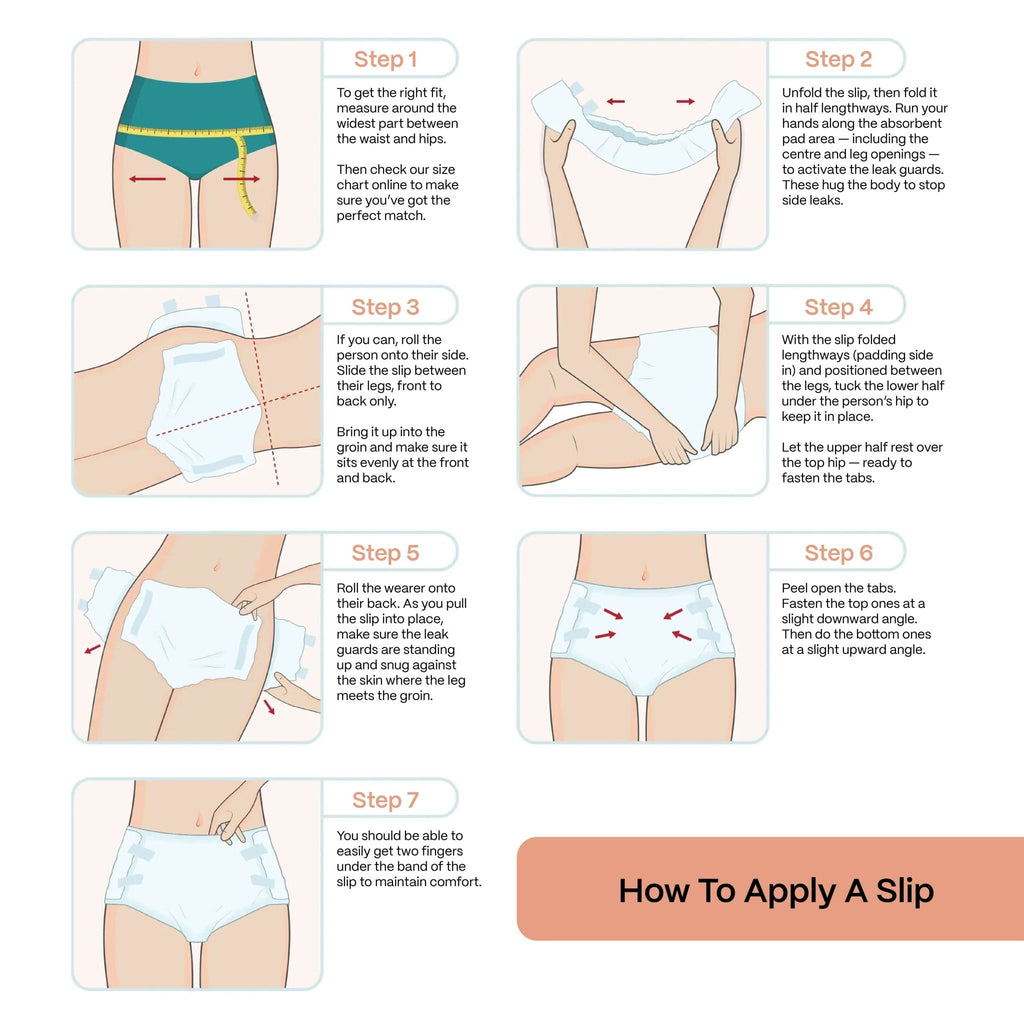 Step 1

To get the right fit, measure around the widest part between the waist and hips.

Then check our size chart online to make sure you've got the perfect match.

Step 2

Unfold the slip, then fold it in half lengthways. Run your hands along the absorbent pad area — including the centre and leg openings — to activate the leak guards. These hug the body to stop side leaks.

Step 3

If you can, roll the person onto their side. Slide the slip between their legs, front to back only.

Bring it up into the groin and make sure it sits evenly at the front and back.

Step 4

With the slip folded lengthways (padding side in) and positioned between the legs, tuck the lower half under the person's hip to keep it in place.

Let the upper half rest over the top hip — ready to fasten the tabs.

Step 5

Roll the wearer onto their back. As you pull the slip into place, make sure the leak guards are standing up and snug against the skin where the leg meets the groin.

Step 6

Peel open the tabs. Fasten the top ones at a slight downward angle. Then do the bottom ones at a slight upward angle.

Step 7

You should be able to easily get two fingers under the band of the slip to maintain comfort.

How To Apply A Slip