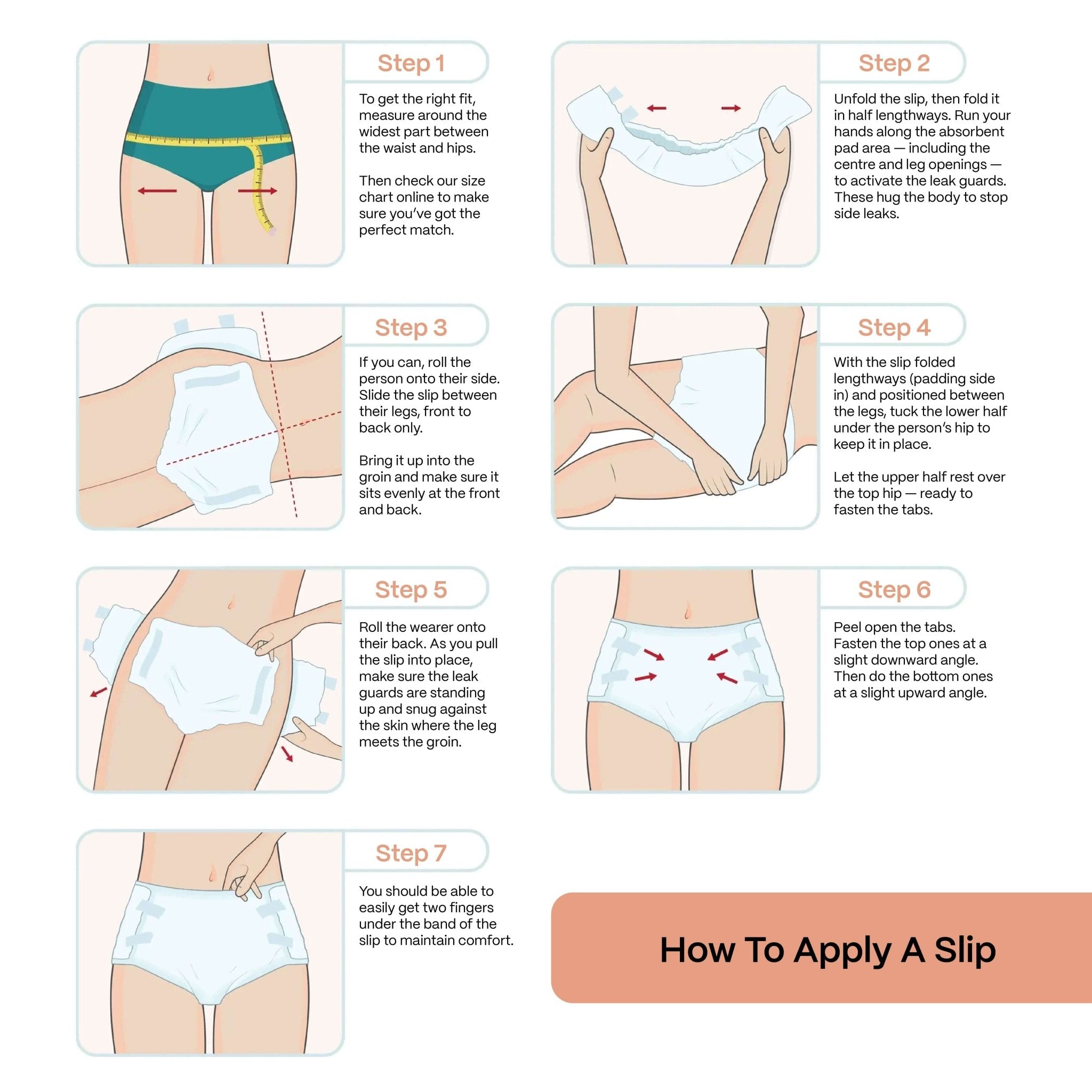 Step 1

To get the right fit, measure around the widest part between the waist and hips.

Then check our size chart online to make sure you've got the perfect match.

Step 2

Unfold the slip, then fold it in half lengthways. Run your hands along the absorbent pad area — including the centre and leg openings — to activate the leak guards. These hug the body to stop side leaks.

Step 3

If you can, roll the person onto their side. Slide the slip between their legs, front to back only.

Bring it up into the groin and make sure it sits evenly at the front and back.

Step 4

With the slip folded lengthways (padding side in) and positioned between the legs, tuck the lower half under the person's hip to keep it in place.

Let the upper half rest over the top hip — ready to fasten the tabs.

Step 5

Roll the wearer onto their back. As you pull the slip into place, make sure the leak guards are standing up and snug against the skin where the leg meets the groin.

Step 6

Peel open the tabs. Fasten the top ones at a slight downward angle. Then do the bottom ones at a slight upward angle.

Step 7

You should be able to easily get two fingers under the band of the slip to maintain comfort.

How To Apply A Slip