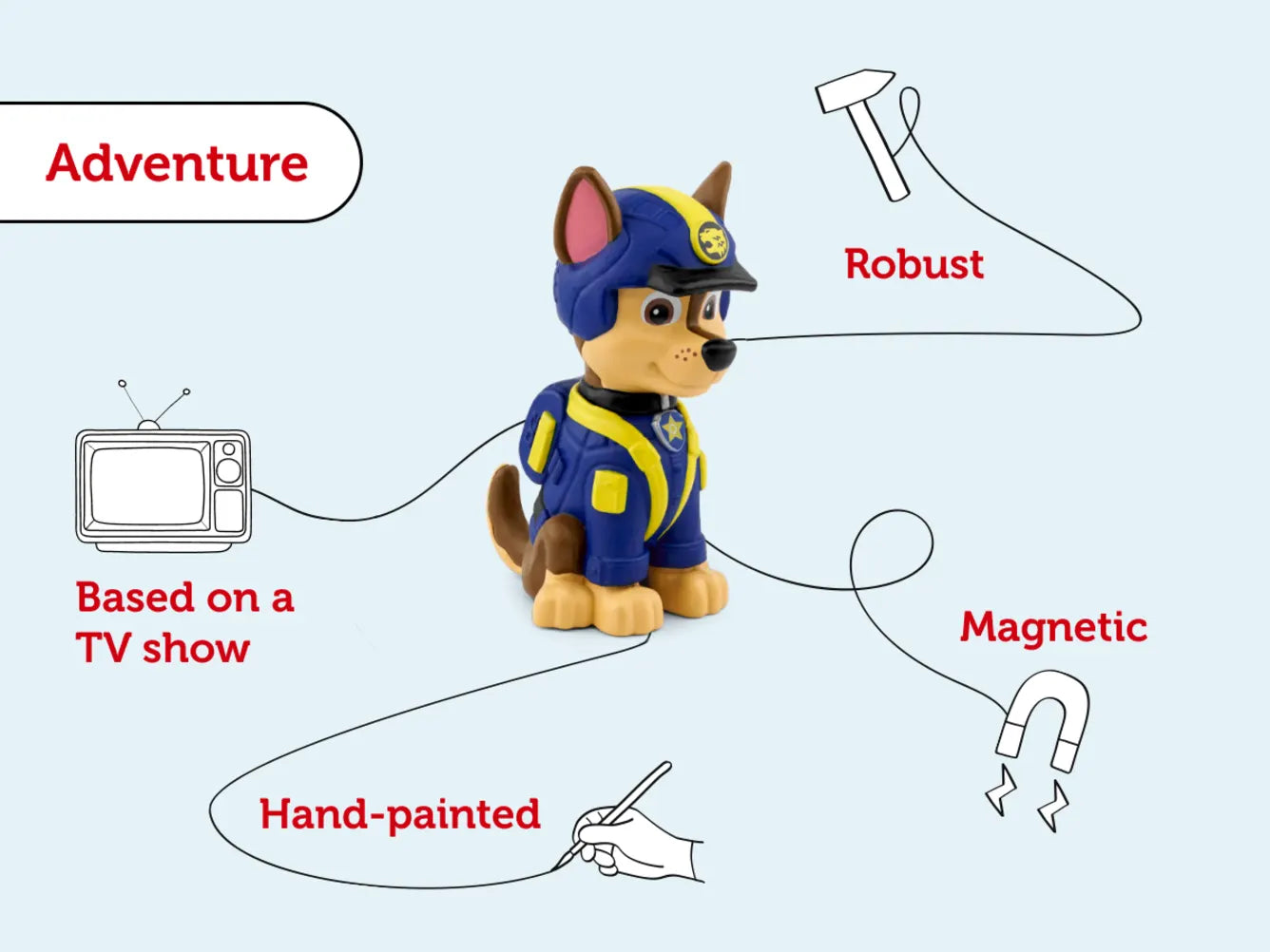 Adventure

Robust

Based on a TV show

Magnetic

Hand-painted